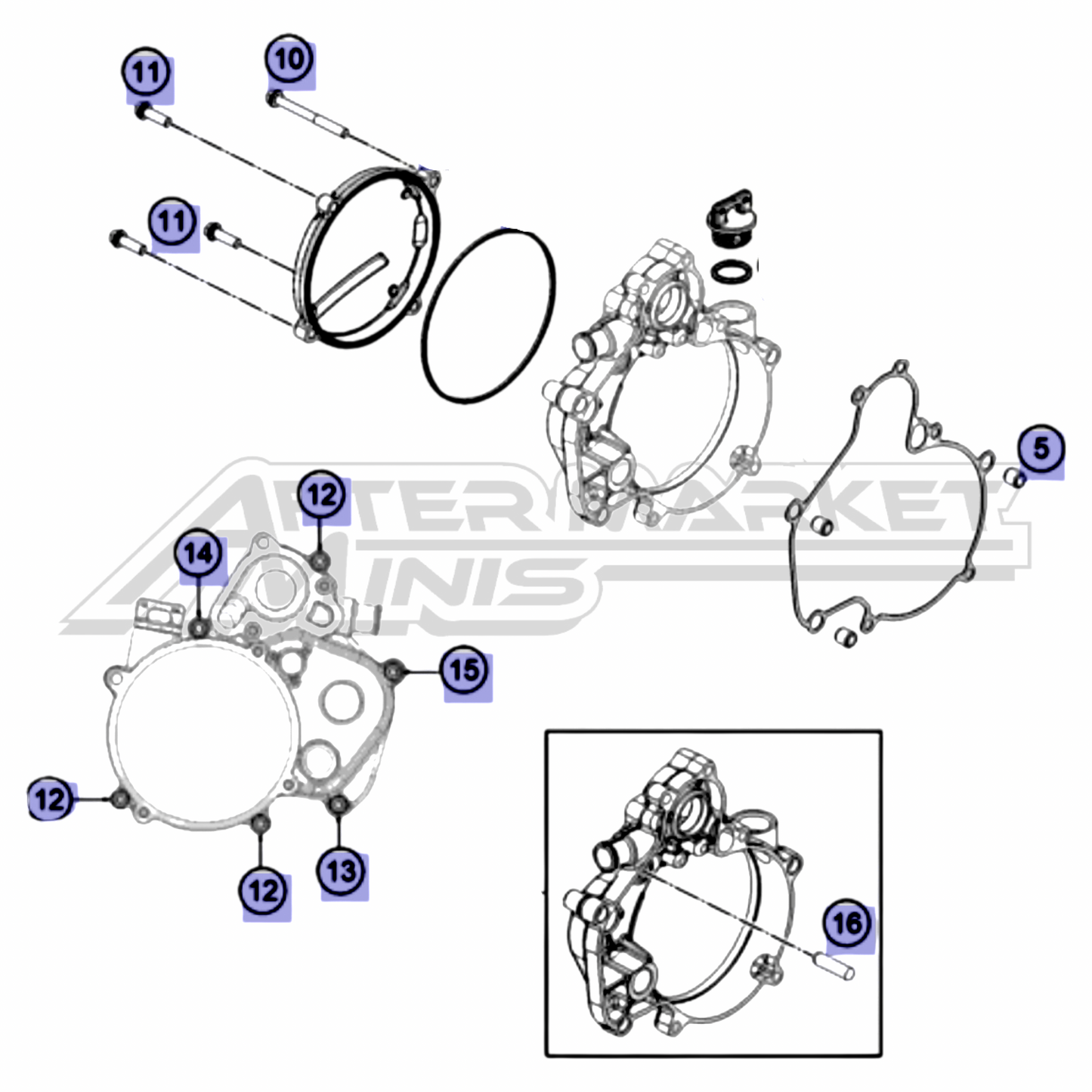 11
10
11
5
AFTERMARKET
MINIS
12
14
15
12
12
13
16