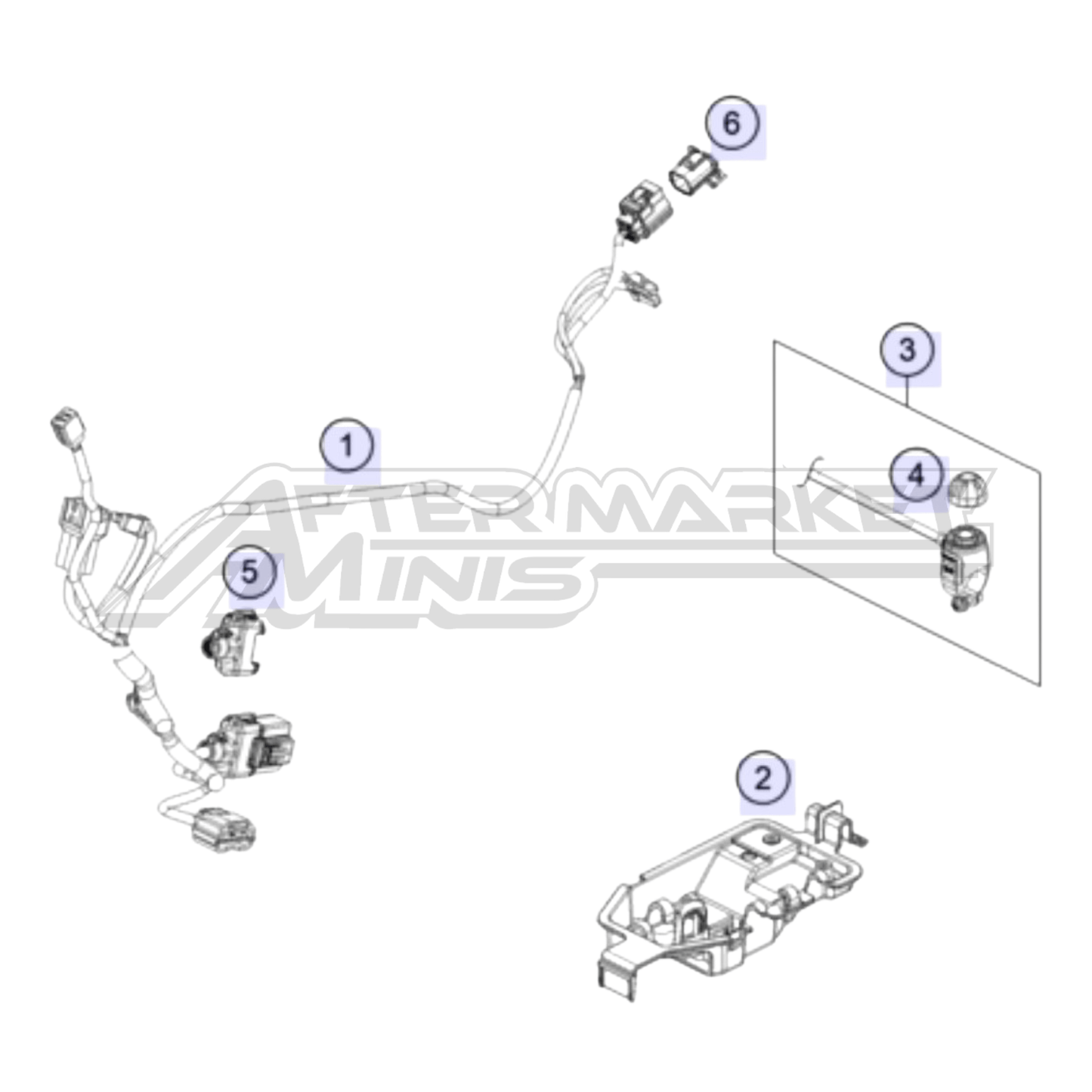 6

3

1

4

AFTERMARKET MINIS

5

2